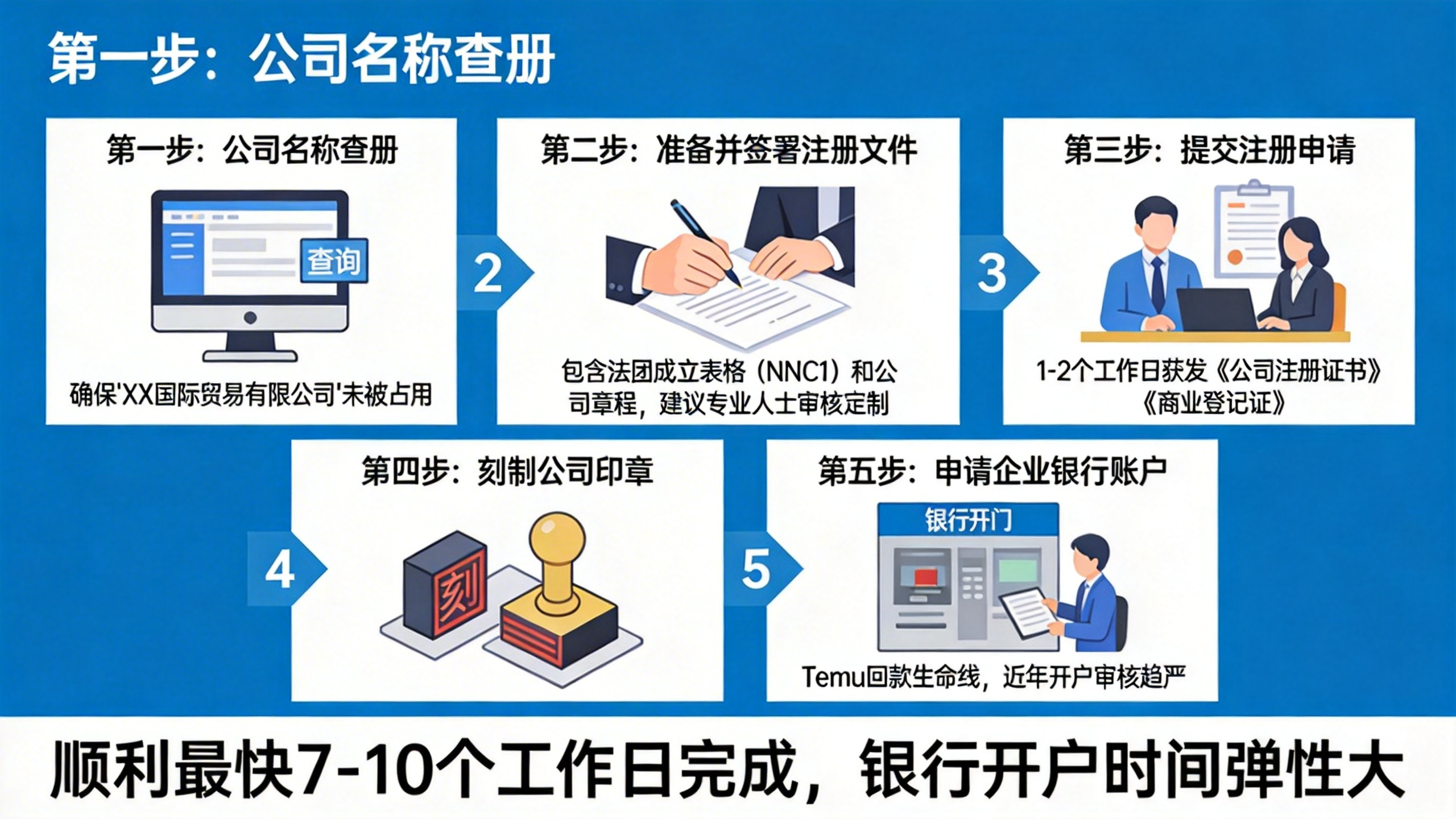 第一步：公司名称查册

第一步：公司名称查册

查询

确保'XX国际贸易有限公司'未被占用

2

第二步：准备并签署注册文件

包含法团成立表格（NNC1）和公司章程，建议专业人士审核定制

3

第三步：提交注册申请

1-2个工作日获发《公司注册证书》《商业登记证》

4

第四步：刻制公司印章

刻

5

第五步：申请企业银行账户

银行开门

Temu回款生命线，近年开户审核趋严

顺利最快7-10个工作日完成，银行开户时间弹性大